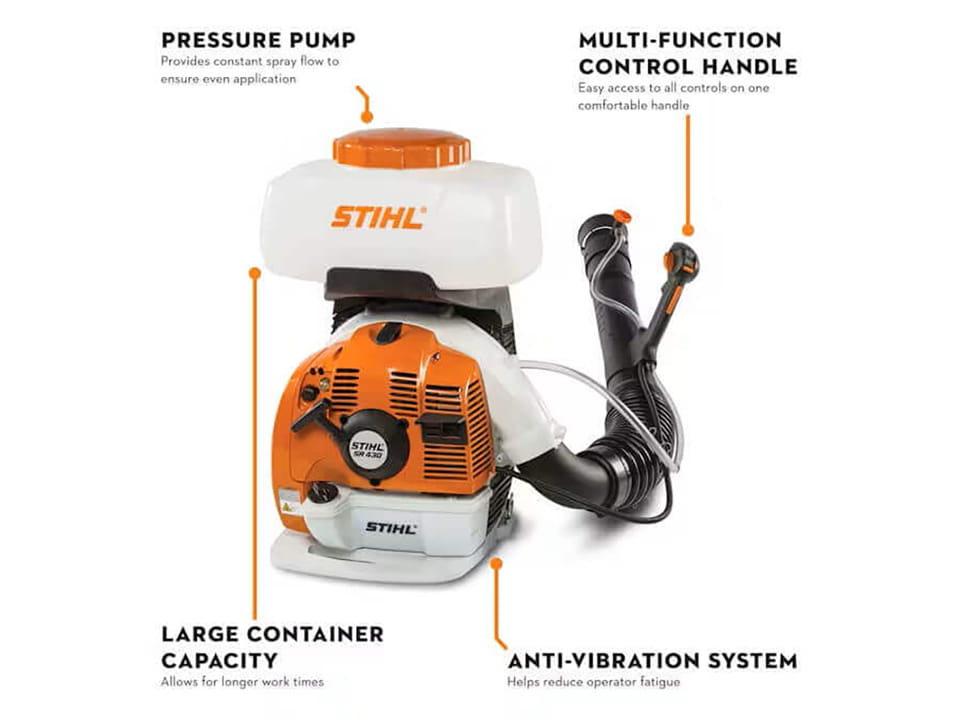 PRESSURE PUMP
Provides constant spray flow to ensure even application

MULTI-FUNCTION CONTROL HANDLE
Easy access to all controls on one comfortable handle

STIHL

STIHL SR 430

STIHL

LARGE CONTAINER CAPACITY
Allows for longer work times

ANTI-VIBRATION SYSTEM
Helps reduce operator fatigue